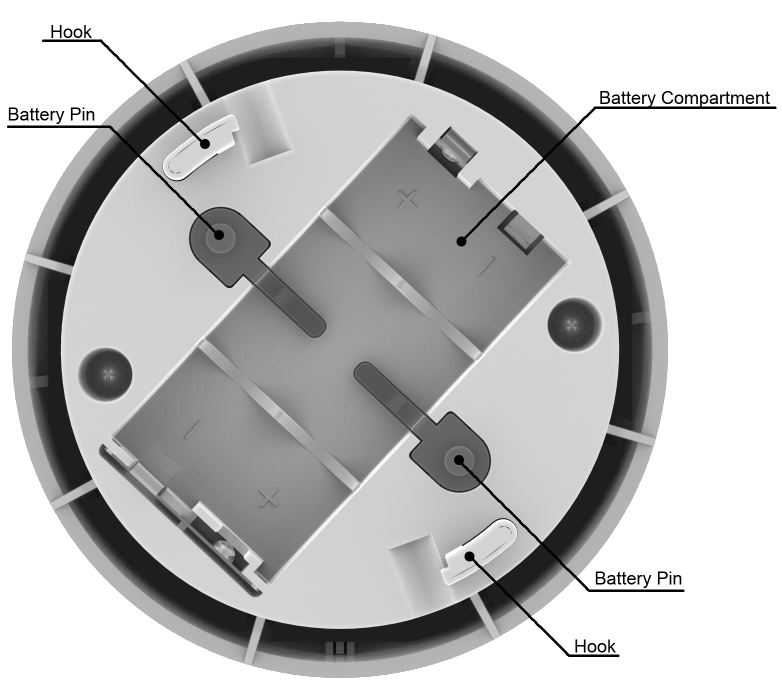 Hook

Battery Pin

Battery Compartment

+

−

−

+

Battery Pin

Hook